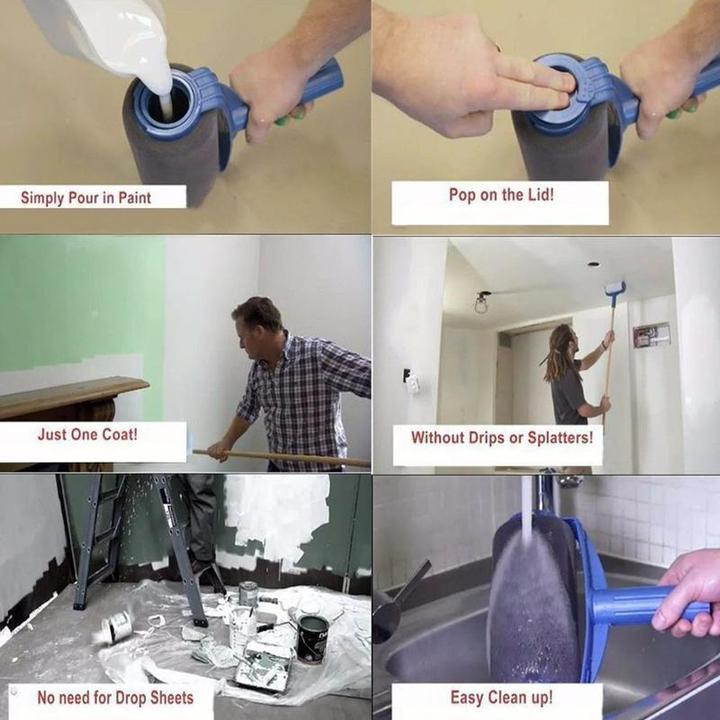 Simply Pour in Paint

Pop on the Lid!

Just One Coat!

Without Drips or Splatters!

No need for Drop Sheets

Easy Clean up!