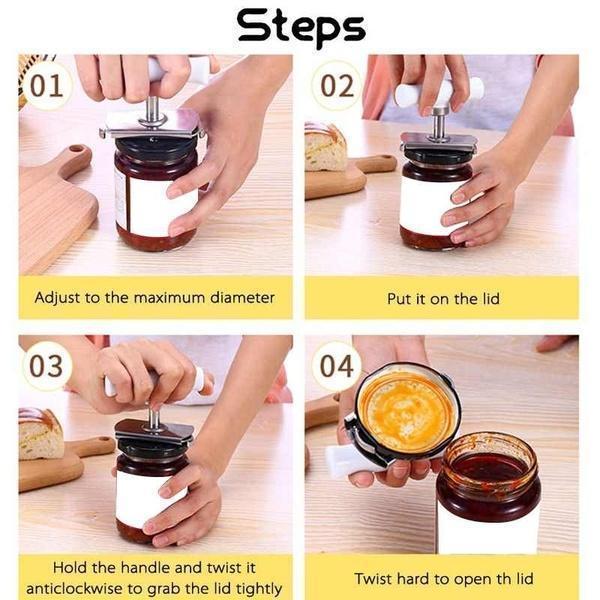 Steps

01

Adjust to the maximum diameter

02

Put it on the lid

03

Hold the handle and twist it anticlockwise to grab the lid tightly

04

Twist hard to open th lid